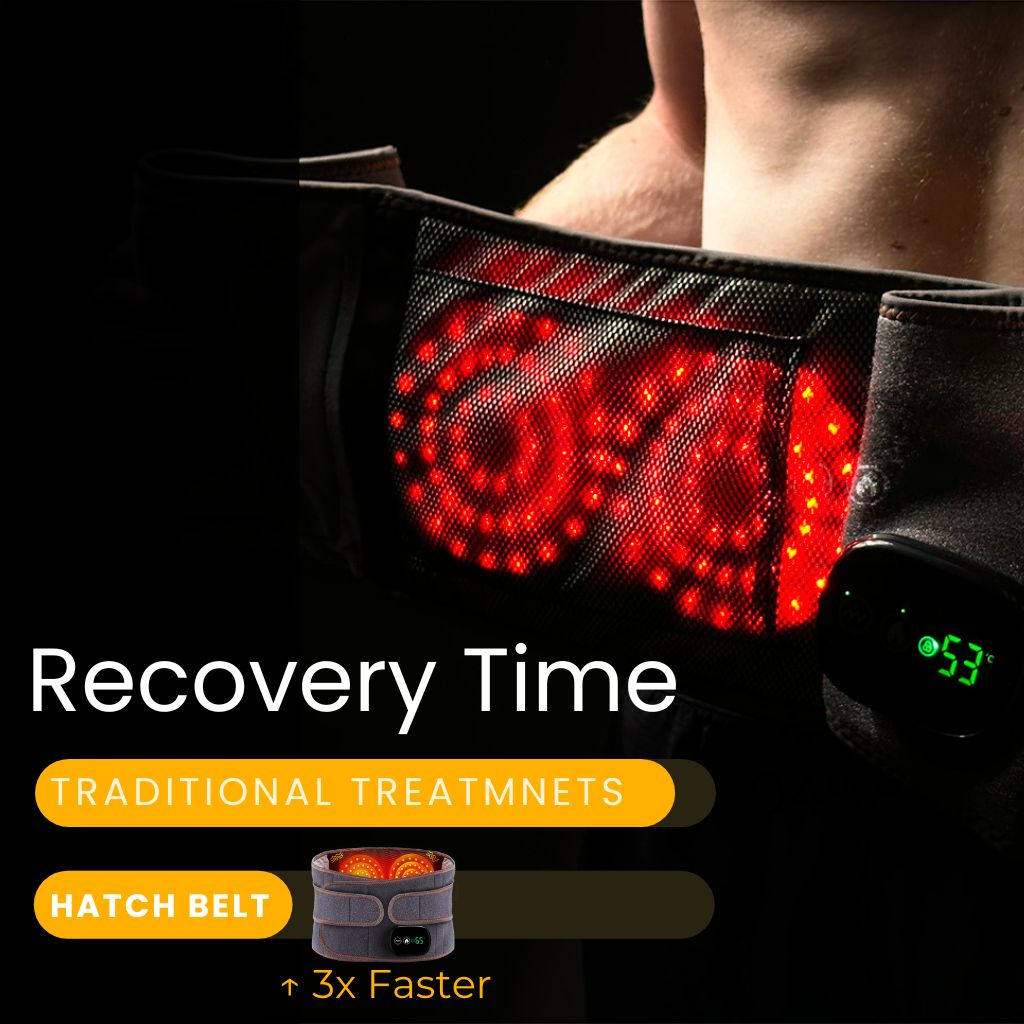 53°C

Recovery Time

TRADITIONAL TREATMNETS

HATCH BELT

65

↑ 3x Faster